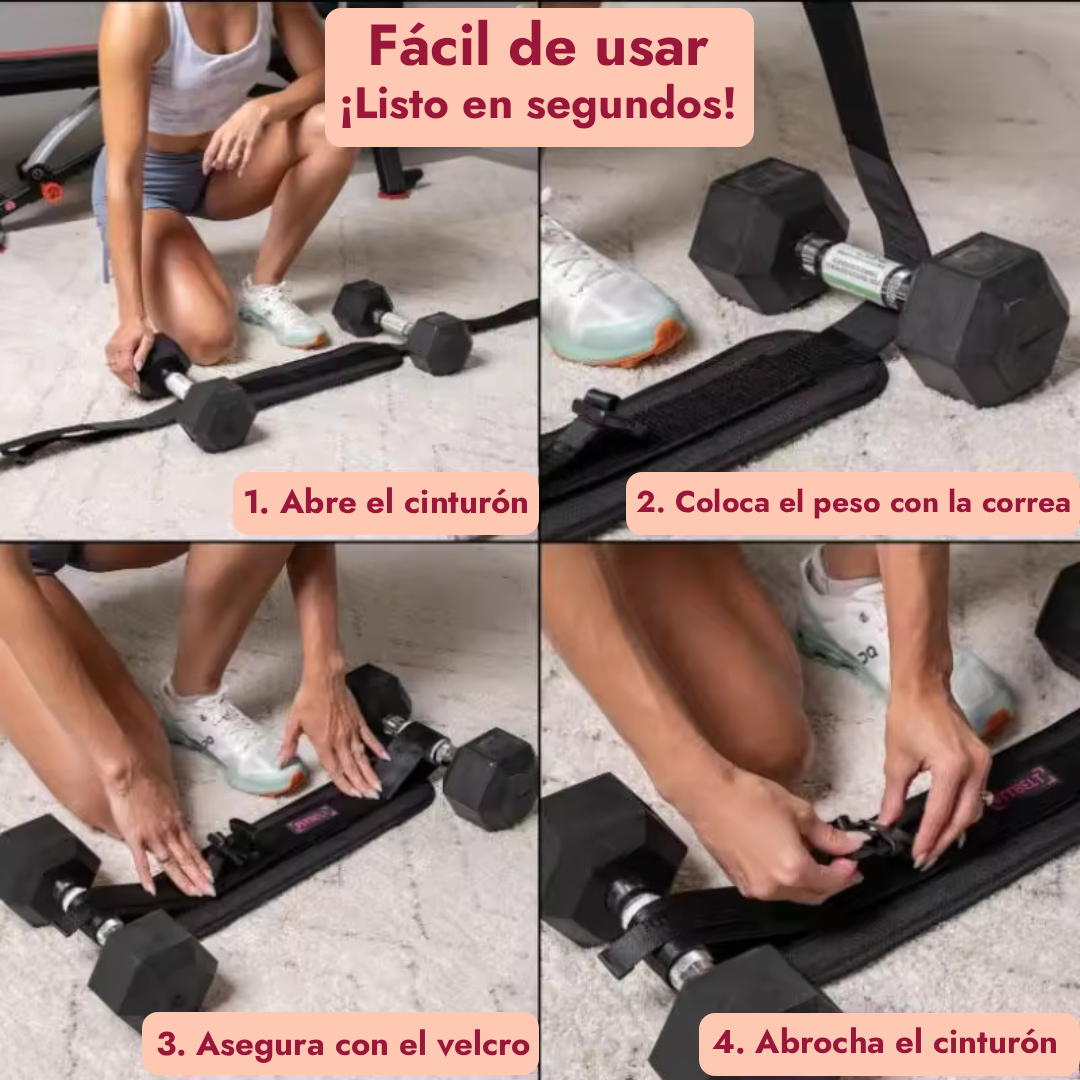 Fácil de usar
¡Listo en segundos!

1. Abre el cinturón

2. Coloca el peso con la correa

3. Asegura con el velcro

4. Abrocha el cinturón