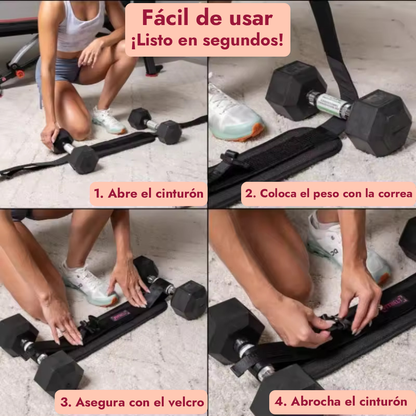 Fácil de usar
¡Listo en segundos!

1. Abre el cinturón

2. Coloca el peso con la correa

3. Asegura con el velcro

4. Abrocha el cinturón